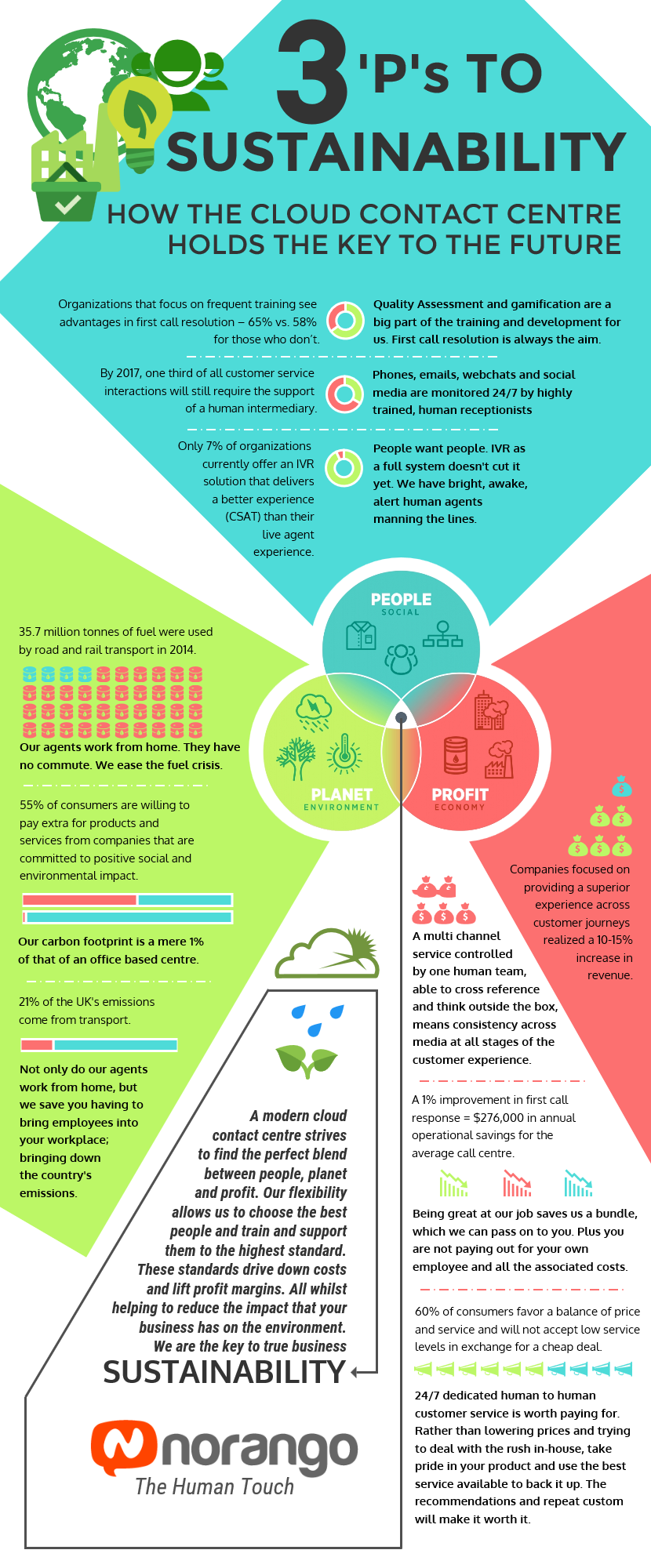 3 'P's TO SUSTAINABILITY

HOW THE CLOUD CONTACT CENTRE HOLDS THE KEY TO THE FUTURE

Organizations that focus on frequent training see advantages in first call resolution – 65% vs. 58% for those who don't.

Quality Assessment and gamification are a big part of the training and development for us. First call resolution is always the aim.

By 2017, one third of all customer service interactions will still require the support of a human intermediary.

Phones, emails, webchats and social media are monitored 24/7 by highly trained, human receptionists

Only 7% of organizations currently offer an IVR solution that delivers a better experience (CSAT) than their live agent experience.

People want people. IVR as a full system doesn't cut it yet. We have bright, awake, alert human agents manning the lines.

PEOPLE
SOCIAL

PLANET
ENVIRONMENT

PROFIT
ECONOMY

35.7 million tonnes of fuel were used by road and rail transport in 2014.

Our agents work from home. They have no commute. We ease the fuel crisis.

55% of consumers are willing to pay extra for products and services from companies that are committed to positive social and environmental impact.

Our carbon footprint is a mere 1% of that of an office based centre.

21% of the UK's emissions come from transport.

Not only do our agents work from home, but we save you having to bring employees into your workplace; bringing down the country's emissions.

Companies focused on providing a superior experience across customer journeys realized a 10-15% increase in revenue.

A multi channel service controlled by one human team, able to cross reference and think outside the box, means consistency across media at all stages of the customer experience.

A 1% improvement in first call response = $276,000 in annual operational savings for the average call centre.

Being great at our job saves us a bundle, which we can pass on to you. Plus you are not paying out for your own employee and all the associated costs.

60% of consumers favor a balance of price and service and will not accept low service levels in exchange for a cheap deal.

24/7 dedicated human to human customer service is worth paying for. Rather than lowering prices and trying to deal with the rush in-house, take pride in your product and use the best service available to back it up. The recommendations and repeat custom will make it worth it.

A modern cloud contact centre strives to find the perfect blend between people, planet and profit. Our flexibility allows us to choose the best people and train and support them to the highest standard. These standards drive down costs and lift profit margins. All whilst helping to reduce the impact that your business has on the environment. We are the key to true business

SUSTAINABILITY

norango
The Human Touch